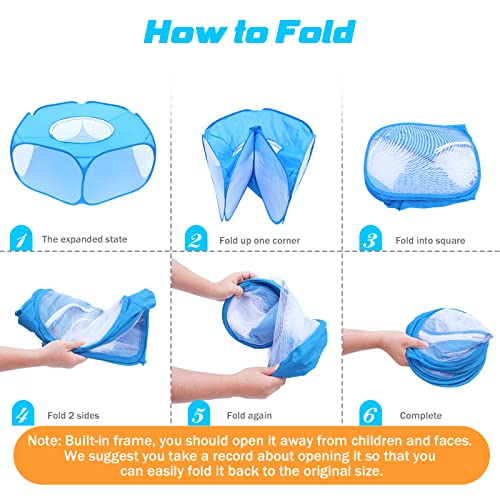 How to Fold

1 The expanded state

2 Fold up one corner

3 Fold into square

4 Fold 2 sides

5 Fold again

6 Complete

Note: Built-in frame, you should open it away from children and faces. We suggest you take a record about opening it so that you can easily fold it back to the original size.