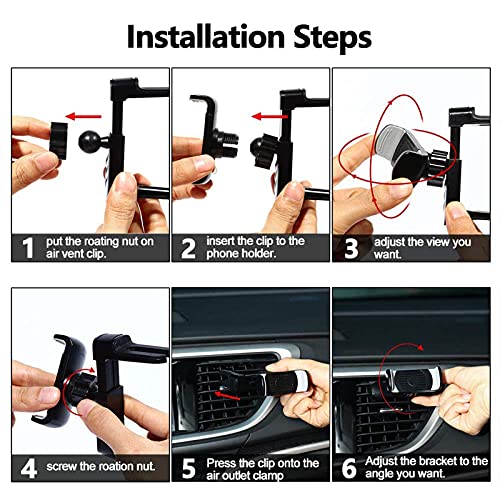 Installation Steps

1 put the roating nut on air vent clip.

2 insert the clip to the phone holder.

3 adjust the view you want.

4 screw the roation nut.

5 Press the clip onto the air outlet clamp

6 Adjust the bracket to the angle you want.