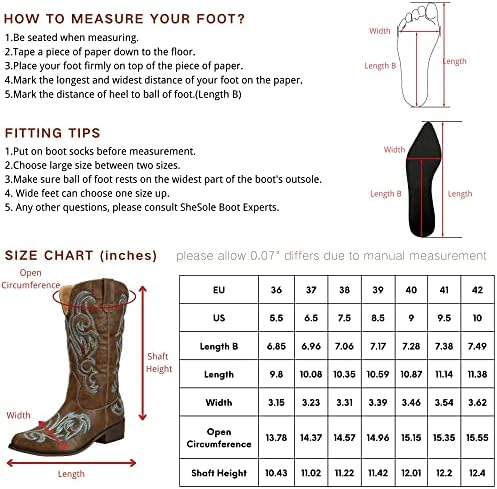 HOW TO MEASURE YOUR FOOT?

1.Be seated when measuring.
2.Tape a piece of paper down to the floor.
3.Place your foot firmly on top of the piece of paper.
4.Mark the longest and widest distance of your foot on the paper.
5.Mark the distance of heel to ball of foot.(Length B)

Width
Length B
Length

FITTING TIPS

1.Put on boot socks before measurement.
2.Choose large size between two sizes.
3.Make sure ball of foot rests on the widest part of the boot's outsole.
4. Wide feet can choose one size up.
5. Any other questions, please consult SheSole Boot Experts.

Width
Length B
Length

SIZE CHART (inches) please allow 0.07" differs due to manual measurement

Open Circumference
Shaft Height
Width
Length

| EU | 36 | 37 | 38 | 39 | 40 | 41 | 42 |
|---|---|---|---|---|---|---|---|
| US | 5.5 | 6.5 | 7.5 | 8.5 | 9 | 9.5 | 10 |
| Length B | 6.85 | 6.96 | 7.06 | 7.17 | 7.28 | 7.38 | 7.49 |
| Length | 9.8 | 10.08 | 10.35 | 10.59 | 10.87 | 11.14 | 11.38 |
| Width | 3.15 | 3.23 | 3.31 | 3.39 | 3.46 | 3.54 | 3.62 |
| Open Circumference | 13.78 | 14.37 | 14.57 | 14.96 | 15.15 | 15.35 | 15.55 |
| Shaft Height | 10.43 | 11.02 | 11.22 | 11.42 | 12.01 | 12.2 | 12.4 |