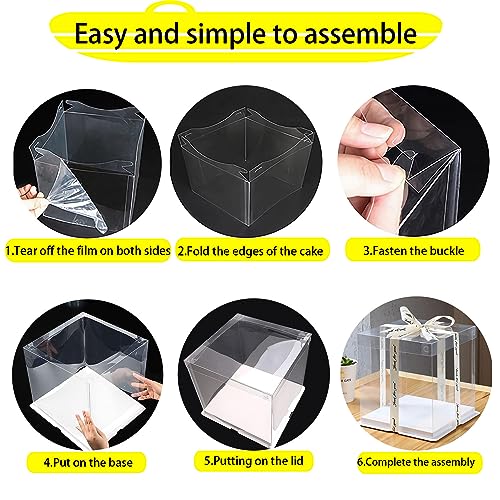 Easy and simple to assemble

1.Tear off the film on both sides

2.Fold the edges of the cake

3.Fasten the buckle

4.Put on the base

5.Putting on the lid

6.Complete the assembly