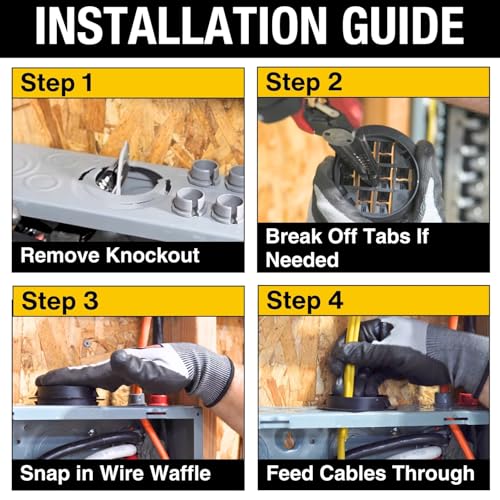 INSTALLATION GUIDE

Step 1

Remove Knockout

Step 2

Break Off Tabs If Needed

Step 3

Snap in Wire Waffle

Step 4

Feed Cables Through