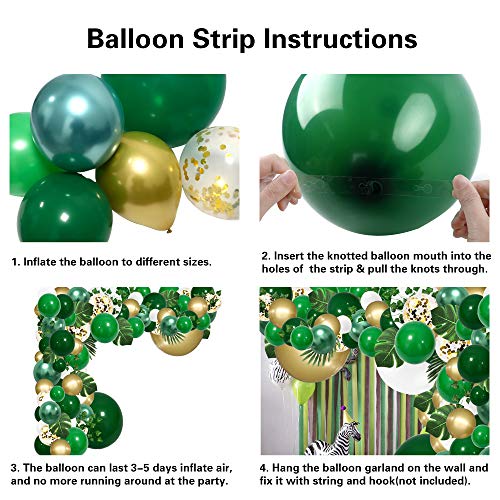 Balloon Strip Instructions

1. Inflate the balloon to different sizes.

2. Insert the knotted balloon mouth into the holes of  the strip & pull the knots through.

3. The balloon can last 3-5 days inflate air, and no more running around at the party.

4. Hang the balloon garland on the wall and fix it with string and hook(not included).