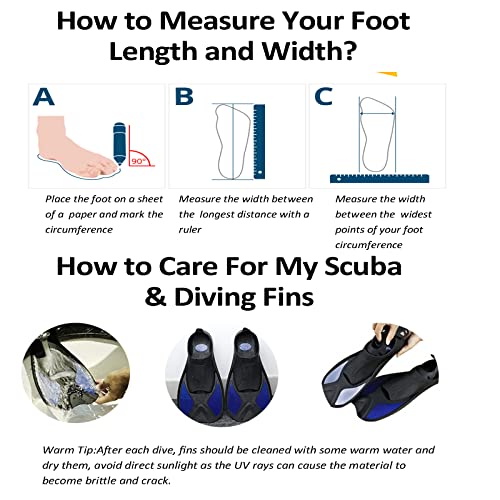 How to Measure Your Foot Length and Width?

A

90°

Place the foot on a sheet of a paper and mark the circumference

B

Measure the width between the longest distance with a ruler

C

Measure the width between the widest points of your foot circumference

How to Care For My Scuba & Diving Fins

Warm Tip:After each dive, fins should be cleaned with some warm water and dry them, avoid direct sunlight as the UV rays can cause the material to become brittle and crack.