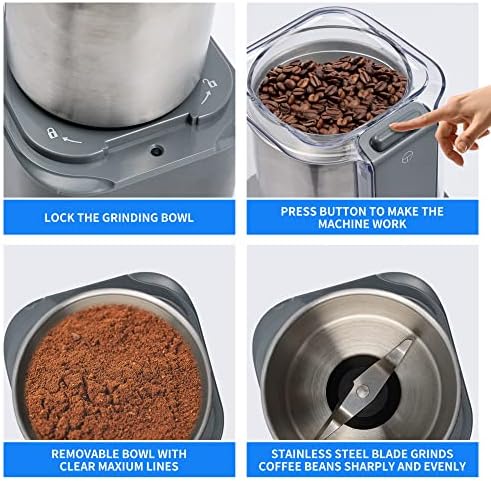 LOCK THE GRINDING BOWL

PRESS BUTTON TO MAKE THE MACHINE WORK

REMOVABLE BOWL WITH CLEAR MAXIUM LINES

STAINLESS STEEL BLADE GRINDS COFFEE BEANS SHARPLY AND EVENLY