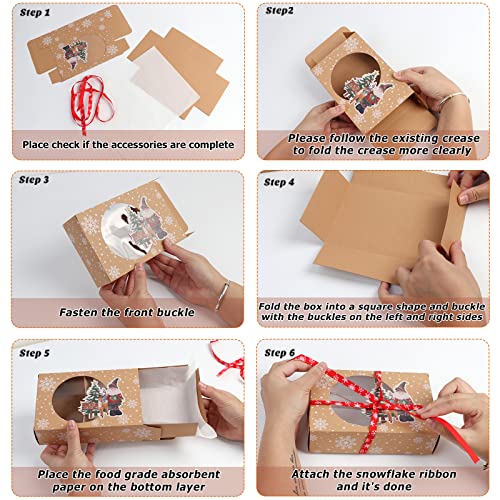 Step 1

Place check if the accessories are complete

Step2

Please follow the existing crease to fold the crease more clearly

Step 3

Fasten the front buckle

Step 4

Fold the box into a square shape and buckle with the buckles on the left and right sides

Step 5

Place the food grade absorbent paper on the bottom layer

Step 6

Attach the snowflake ribbon and it's done