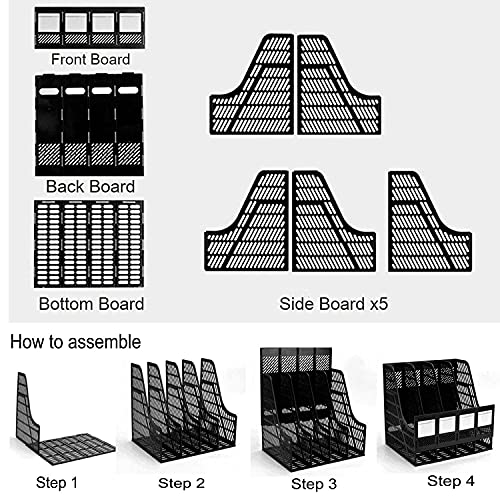 Front Board

Back Board

Bottom Board

Side Board x5

How to assemble

Step 1

Step 2

Step 3

Step 4