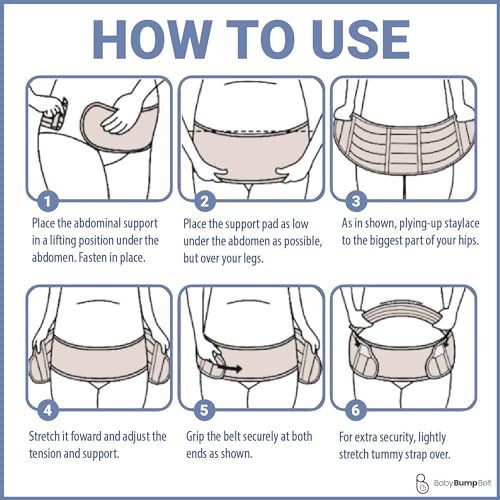 HOW TO USE

1

Place the abdominal support in a lifting position under the abdomen. Fasten in place.

2

Place the support pad as low under the abdomen as possible, but over your legs.

3

As in shown, plying-up staylace to the biggest part of your hips.

4

Stretch it foward and adjust the tension and support.

5

Grip the belt securely at both ends as shown.

6

For extra security, lightly stretch tummy strap over.

BabyBumpBelt