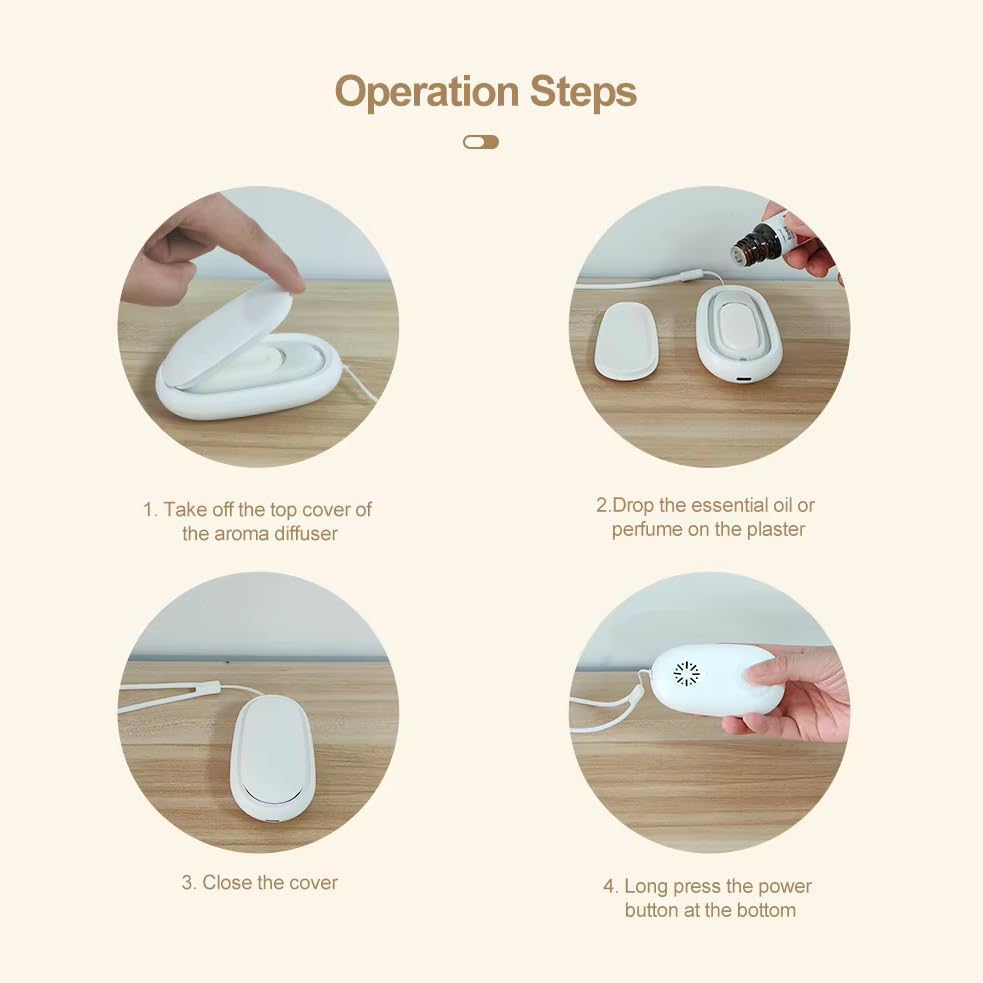 Operation Steps

1. Take off the top cover of the aroma diffuser

2.Drop the essential oil or perfume on the plaster

3. Close the cover

4. Long press the power button at the bottom