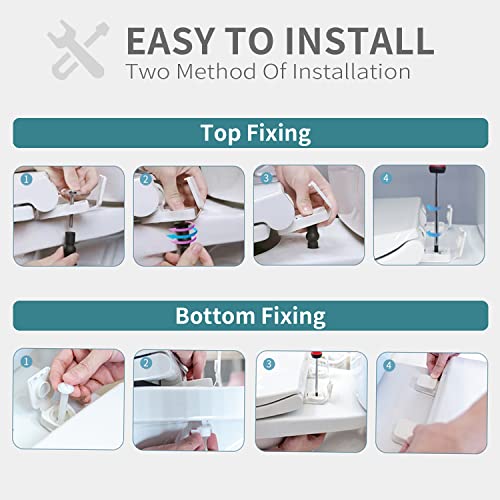 EASY TO INSTALL
Two Method Of Installation

Top Fixing

1
2
3
4

Bottom Fixing

1
2
3
4