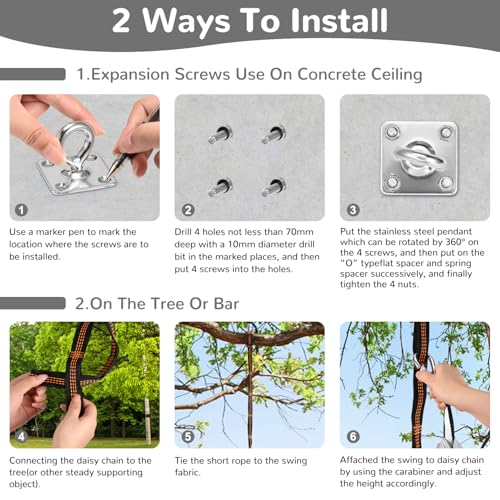 2 Ways To Install

1.Expansion Screws Use On Concrete Ceiling

1

Use a marker pen to mark the location where the screws are to be installed.

2

Drill 4 holes not less than 70mm deep with a 10mm diameter drill bit in the marked places, and then put 4 screws into the holes.

3

Put the stainless steel pendant which can be rotated by 360° on the 4 screws, and then put on the "O" typeflat spacer and spring spacer successively, and finally tighten the 4 nuts.

2.On The Tree Or Bar

4

Connecting the daisy chain to the tree(or other steady supporting object).

5

Tie the short rope to the swing fabric.

6

Affached the swing to daisy chain by using the carabiner and adjust the height accordingly.