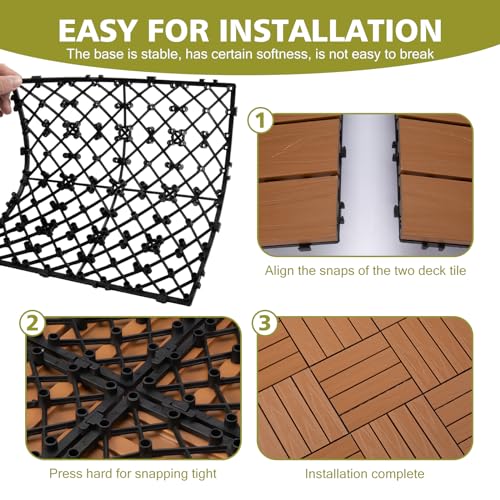 EASY FOR INSTALLATION
The base is stable, has certain softness, is not easy to break

1
Align the snaps of the two deck tile

2
Press hard for snapping tight

3
Installation complete