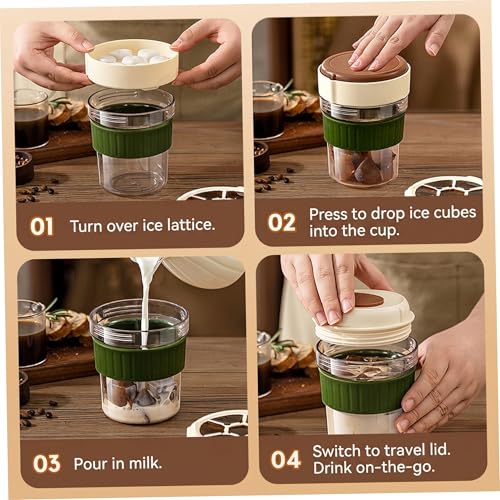 01 Turn over ice lattice.

02 Press to drop ice cubes into the cup.

03 Pour in milk.

04 Switch to travel lid. Drink on-the-go.