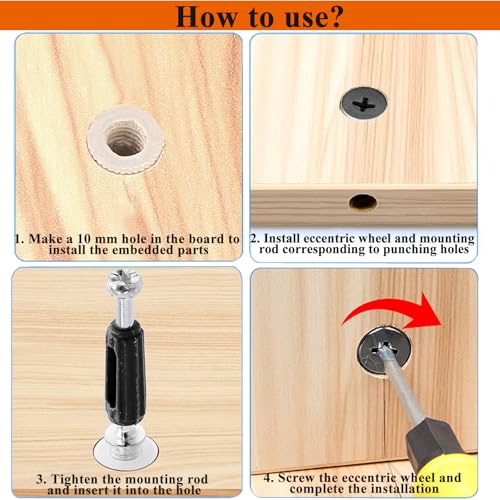 How to use?

1. Make a 10 mm hole in the board to install the embedded parts

2. Install eccentric wheel and mounting rod corresponding to punching holes

3. Tighten the mounting rod and insert it into the hole

4. Screw the eccentric wheel and complete the installation