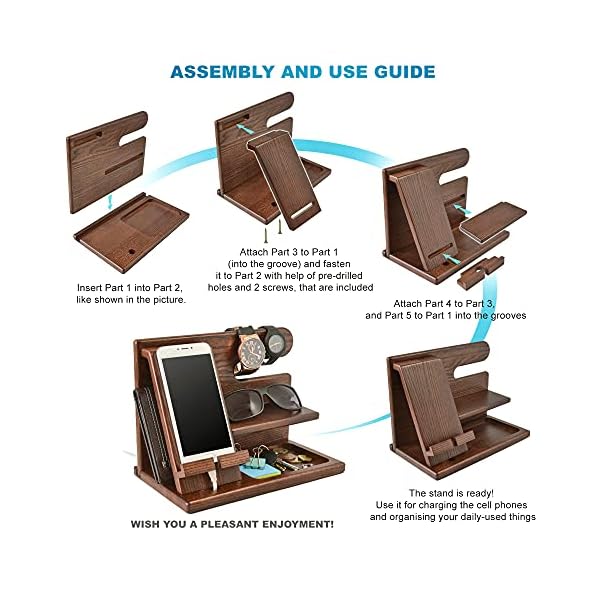 ASSEMBLY AND USE GUIDE

Insert Part 1 into Part 2, like shown in the picture.

Attach Part 3 to Part 1 (into the groove) and fasten it to Part 2 with help of pre-drilled holes and 2 screws, that are included

Attach Part 4 to Part 3, and Part 5 to Part 1 into the grooves

The stand is ready! Use it for charging the cell phones and organising your daily-used things

WISH YOU A PLEASANT ENJOYMENT!