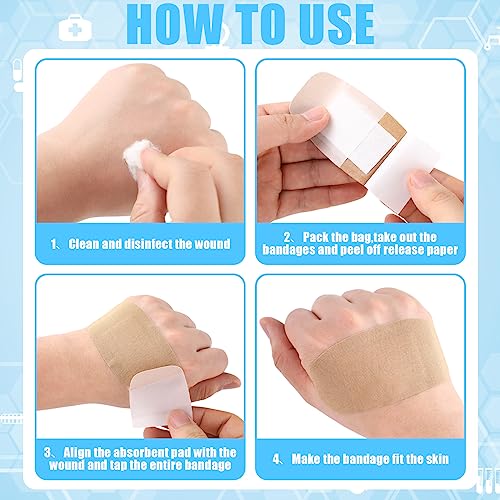 HOW TO USE

1、Clean and disinfect the wound

2、Pack the bag,take out the bandages and peel off release paper

3、Align the absorbent pad with the wound and tap the entire bandage

4、Make the bandage fit the skin