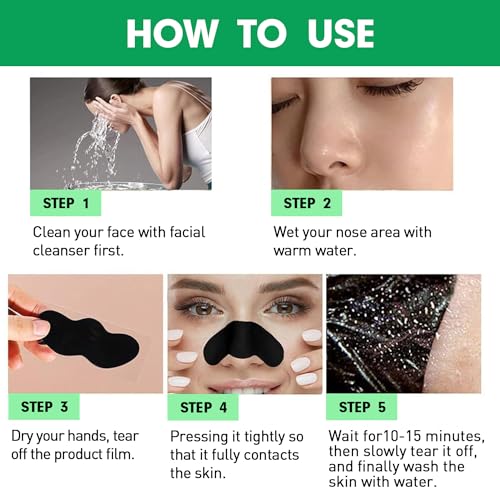 HOW TO USE

STEP 1

Clean your face with facial cleanser first.

STEP 2

Wet your nose area with warm water.

STEP 3

Dry your hands, tear off the product film.

STEP 4

Pressing it tightly so that it fully contacts the skin.

STEP 5

Wait for10-15 minutes, then slowly tear it off, and finally wash the skin with water.