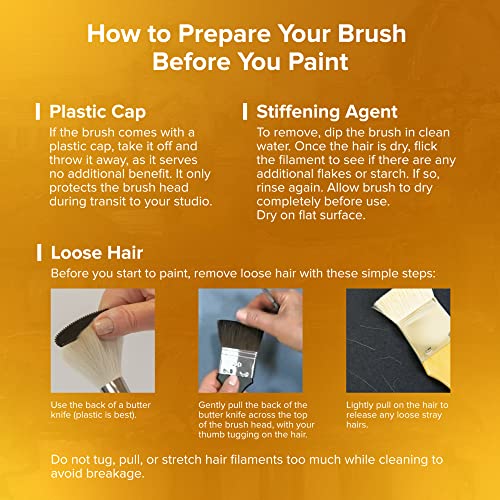 How to Prepare Your Brush Before You Paint

Plastic Cap
If the brush comes with a plastic cap, take it off and throw it away, as it serves no additional benefit. It only protects the brush head during transit to your studio.

Stiffening Agent
To remove, dip the brush in clean water. Once the hair is dry, flick the filament to see if there are any additional flakes or starch. If so, rinse again. Allow brush to dry completely before use.
Dry on flat surface.

Loose Hair
Before you start to paint, remove loose hair with these simple steps:

Use the back of a butter knife (plastic is best).

Gently pull the back of the butter knife across the top of the brush head, with your thumb tugging on the hair.

Lightly pull on the hair to release any loose stray hairs.

Do not tug, pull, or stretch hair filaments too much while cleaning to avoid breakage.