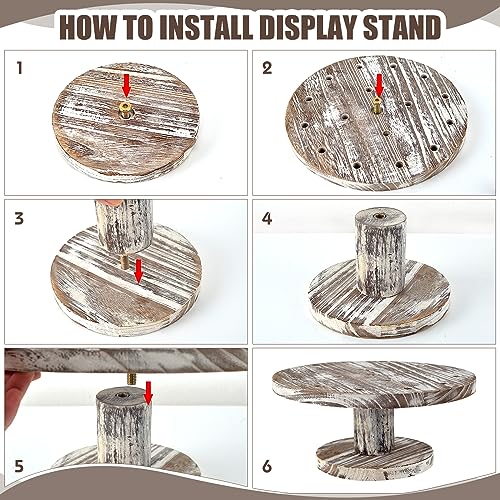 HOW TO INSTALL DISPLAY STAND

1

2

3

4

5

6