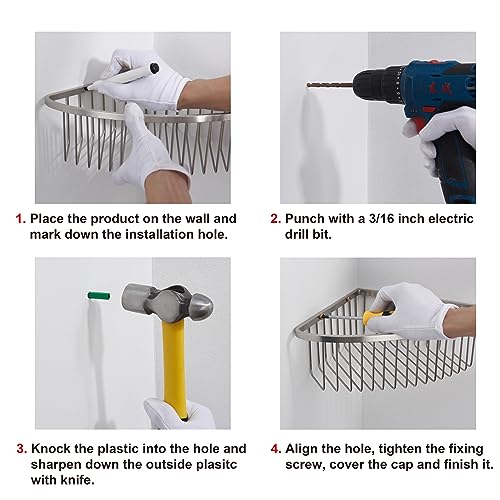 1. Place the product on the wall and mark down the installation hole.

2. Punch with a 3/16 inch electric drill bit.

3. Knock the plastic into the hole and sharpen down the outside plasitc with knife.

4. Align the hole, tighten the fixing screw, cover the cap and finish it.