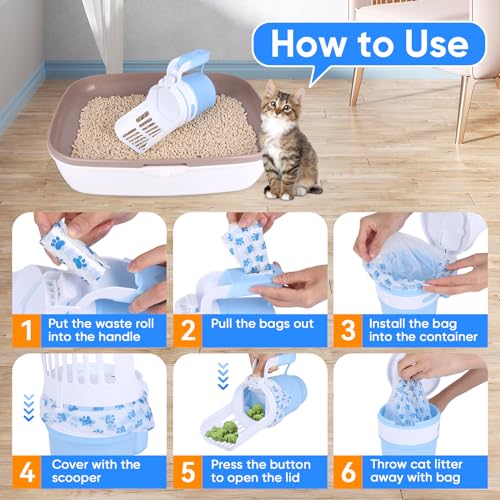 How to Use

1 Put the waste roll into the handle

2 Pull the bags out

3 Install the bag into the container

4 Cover with the scooper

5 Press the button to open the lid

6 Throw cat litter away with bag