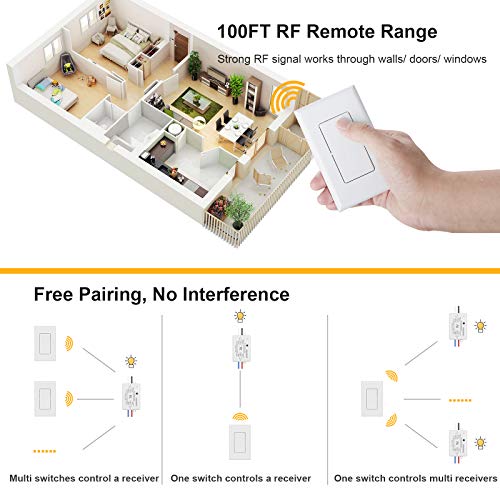 100FT RF Remote Range

Strong RF signal works through walls/ doors/ windows

Free Pairing, No Interference

Multi switches control a receiver

One switch controls a receiver

One switch controls multi receivers