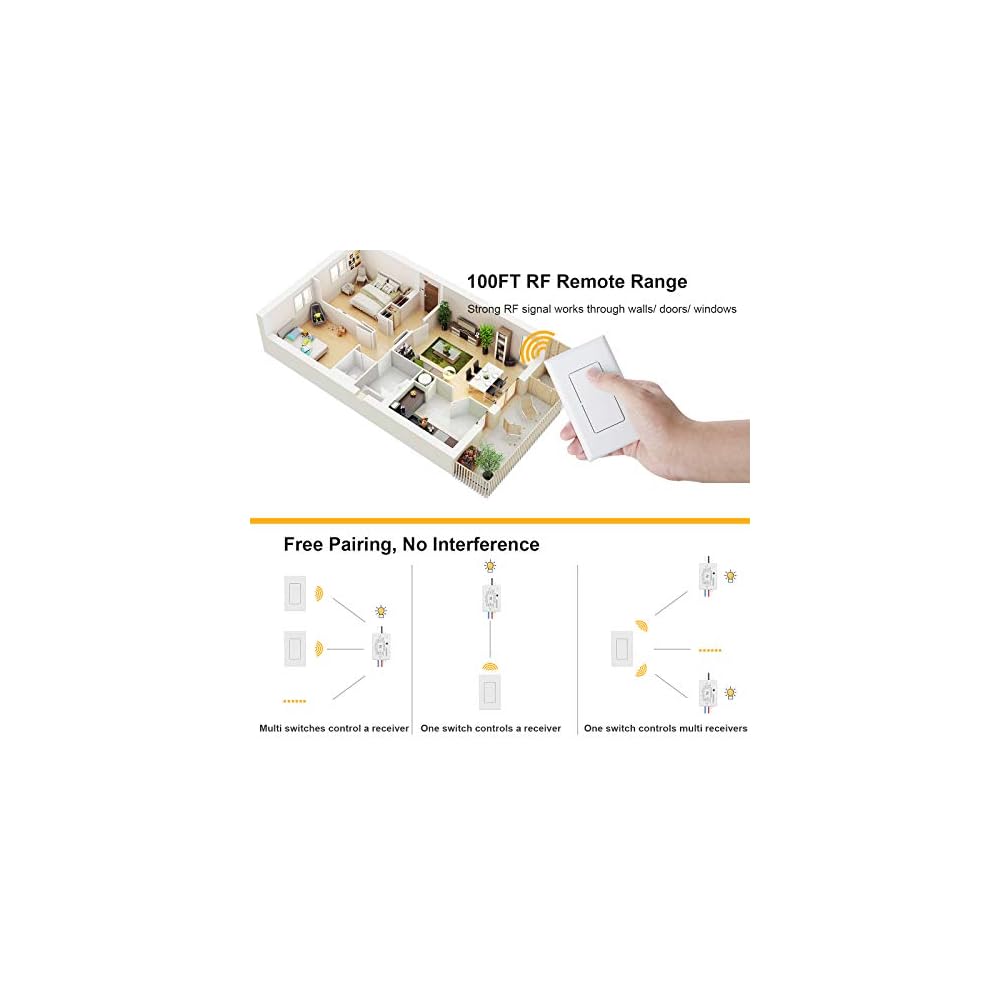 100FT RF Remote Range

Strong RF signal works through walls/ doors/ windows

Free Pairing, No Interference

Multi switches control a receiver

One switch controls a receiver

One switch controls multi receivers