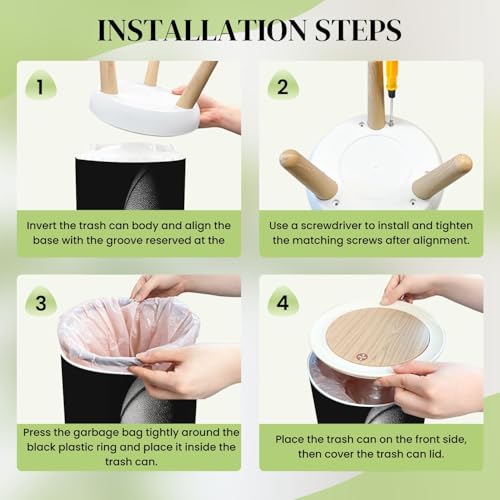 INSTALLATION STEPS

1

Invert the trash can body and align the base with the groove reserved at the

2

Use a screwdriver to install and tighten the matching screws after alignment.

3

Press the garbage bag tightly around the black plastic ring and place it inside the trash can.

4

Place the trash can on the front side, then cover the trash can lid.