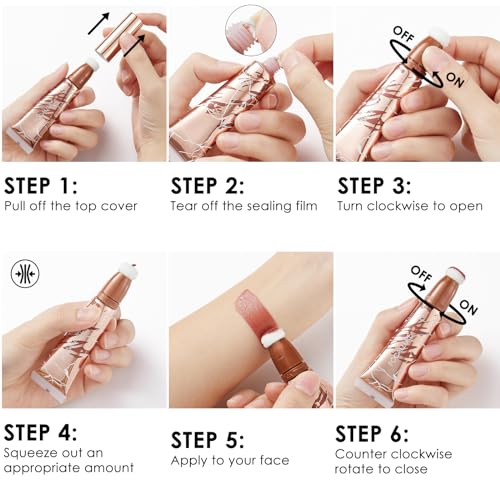 OFF
ON

STEP 1:
Pull off the top cover

STEP 2:
Tear off the sealing film

STEP 3:
Turn clockwise to open

OFF
ON

STEP 4:
Squeeze out an appropriate amount

STEP 5:
Apply to your face

STEP 6:
Counter clockwise rotate to close