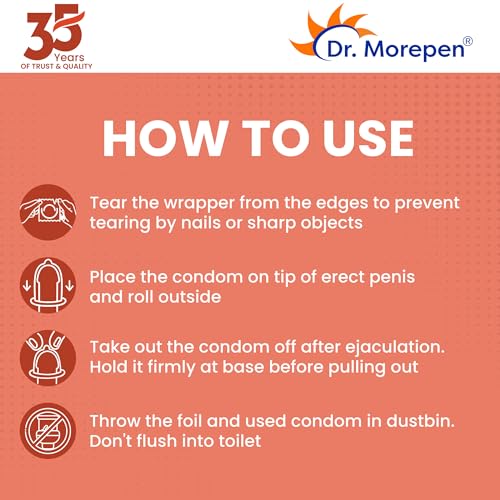 35 Years OF TRUST & QUALITY

Dr. Morepen®

HOW TO USE

Tear the wrapper from the edges to prevent tearing by nails or sharp objects

Place the condom on tip of erect penis and roll outside

Take out the condom off after ejaculation. Hold it firmly at base before pulling out

Throw the foil and used condom in dustbin. Don't flush into toilet