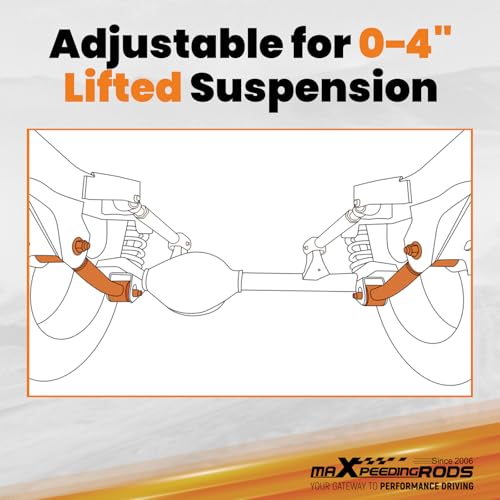 Adjustable for 0-4" Lifted Suspension

Since 2006
maXpeedingRODS
YOUR GATEWAY TO PERFORMANCE DRIVING