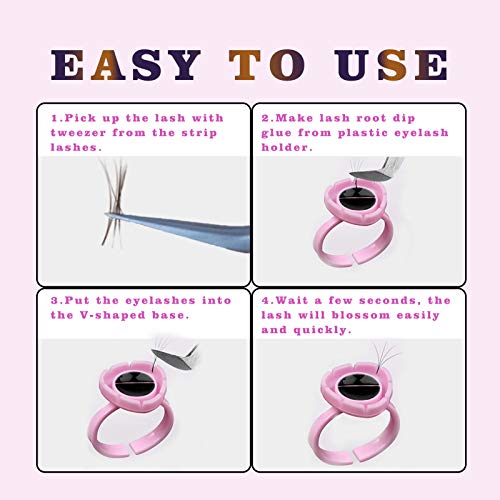 EASY TO USE

1.Pick up the lash with tweezer from the strip lashes.

2.Make lash root dip glue from plastic eyelash holder.

3.Put the eyelashes into the V-shaped base.

4.Wait a few seconds, the lash will blossom easily and quickly.