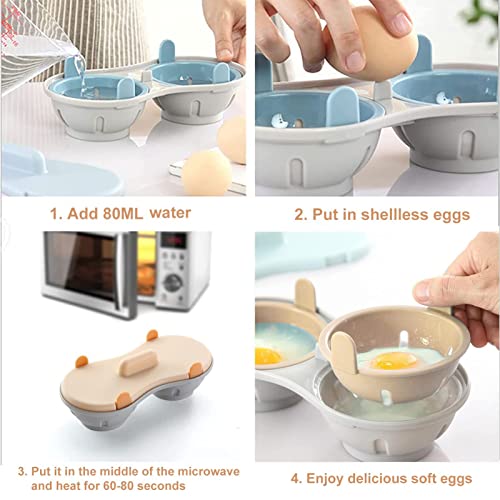 1. Add 80ML water

2. Put in shellless eggs

3. Put it in the middle of the microwave and heat for 60-80 seconds

4. Enjoy delicious soft eggs