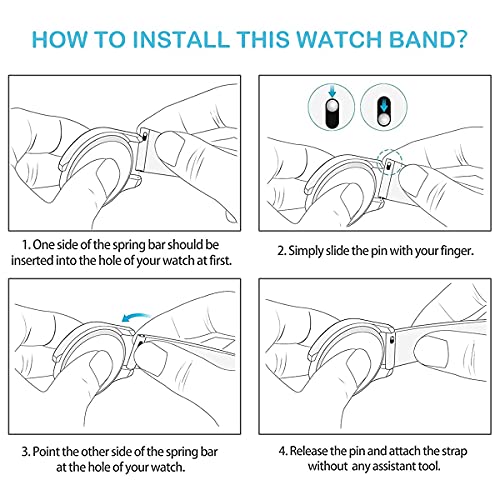 HOW TO INSTALL THIS WATCH BAND?

1. One side of the spring bar should be inserted into the hole of your watch at first.

2. Simply slide the pin with your finger.

3. Point the other side of the spring bar at the hole of your watch.

4. Release the pin and attach the strap without any assistant tool.