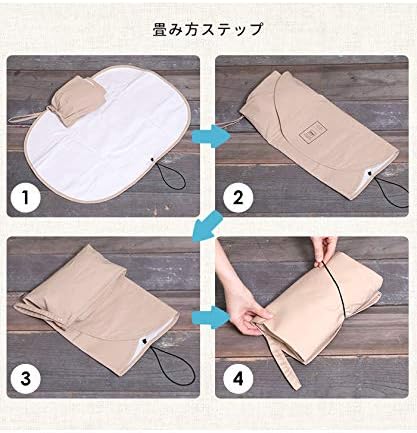 畳み方ステップ

1

2

3

4