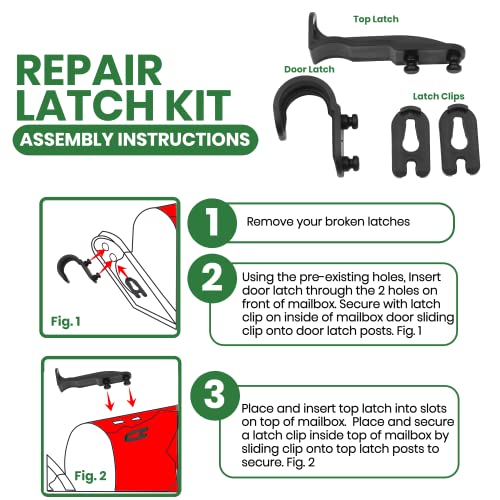 REPAIR LATCH KIT
ASSEMBLY INSTRUCTIONS

Top Latch
Door Latch
Latch Clips

Fig. 1

1
Remove your broken latches

2
Using the pre-existing holes, Insert door latch through the 2 holes on front of mailbox. Secure with latch clip on inside of mailbox door sliding clip onto door latch posts. Fig. 1

Fig. 2

3
Place and insert top latch into slots on top of mailbox. Place and secure a latch clip inside top of mailbox by sliding clip onto top latch posts to secure. Fig. 2