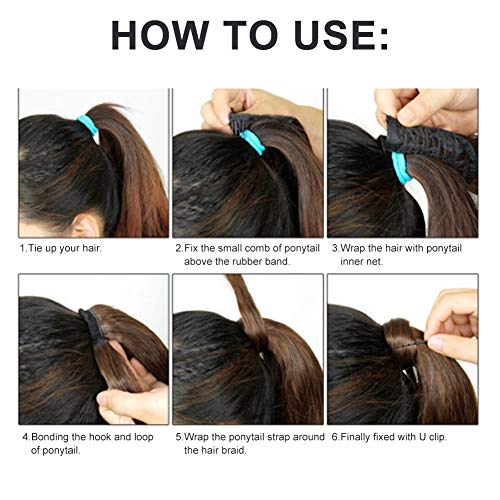 HOW TO USE:

1.Tie up your hair.

2.Fix the small comb of ponytail above the rubber band.

3.Wrap the hair with ponytail inner net.

4.Bonding the hook and loop of ponytail.

5.Wrap the ponytail strap around the hair braid.

6.Finally fixed with U clip.