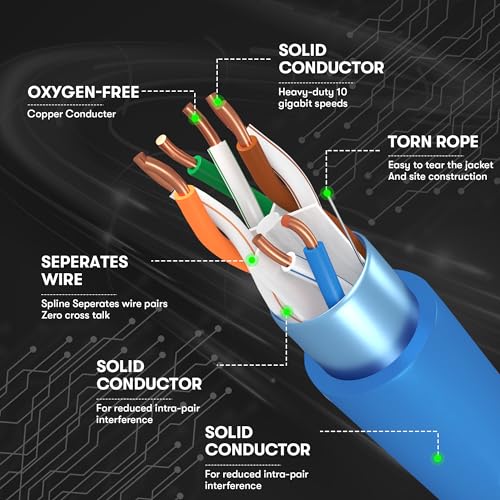 SOLID CONDUCTOR
Heavy-duty 10 gigabit speeds

OXYGEN-FREE
Copper Conducter

TORN ROPE
Easy to tear the jacket And site construction

SEPERATES WIRE
Spline Seperates wire pairs Zero cross talk

SOLID CONDUCTOR
For reduced intra-pair interference

SOLID CONDUCTOR
For reduced intra-pair interference