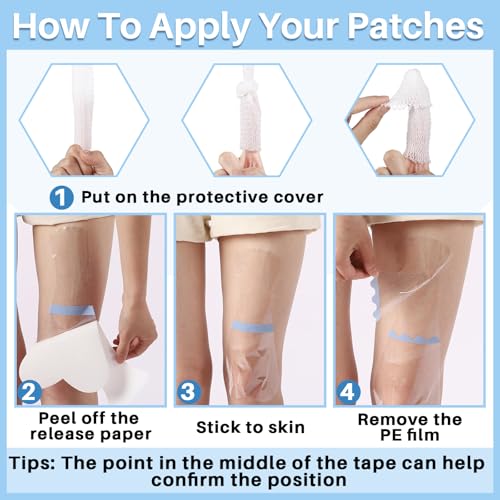 How To Apply Your Patches

1 Put on the protective cover

2 Peel off the release paper

3 Stick to skin

4 Remove the PE film

Tips: The point in the middle of the tape can help confirm the position