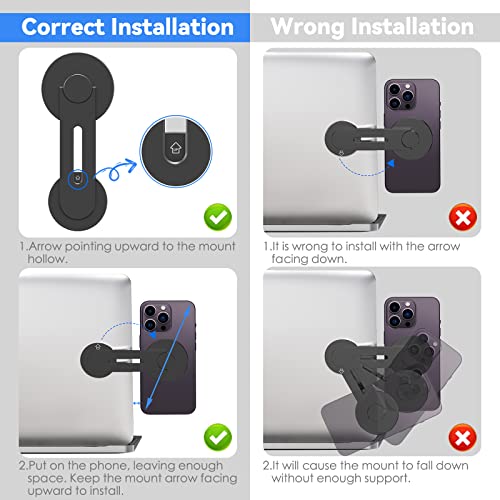 Correct Installation

1.Arrow pointing upward to the mount hollow.

2.Put on the phone, leaving enough space. Keep the mount arrow facing upward to install.

Wrong Installation

1.It is wrong to install with the arrow facing down.

2.It will cause the mount to fall down without enough support.