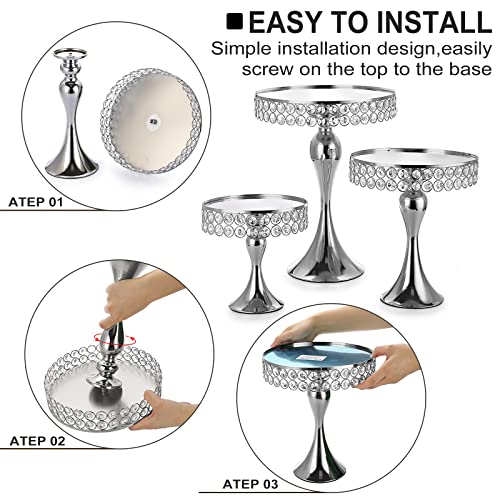 EASY TO INSTALL

Simple installation design,easily screw on the top to the base

ATEP 01

ATEP 02

ATEP 03