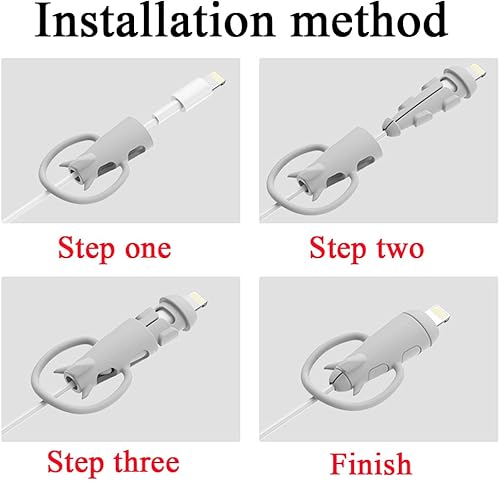 Installation method

Step one

Step two

Step three

Finish