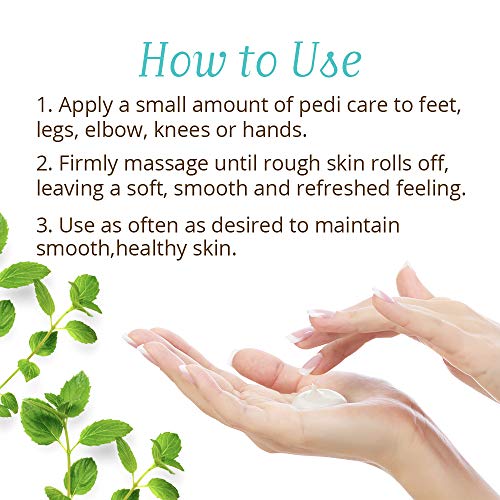 How to Use

1. Apply a small amount of pedi care to feet, legs, elbow, knees or hands.

2. Firmly massage until rough skin rolls off, leaving a soft, smooth and refreshed feeling.

3. Use as often as desired to maintain smooth,healthy skin.