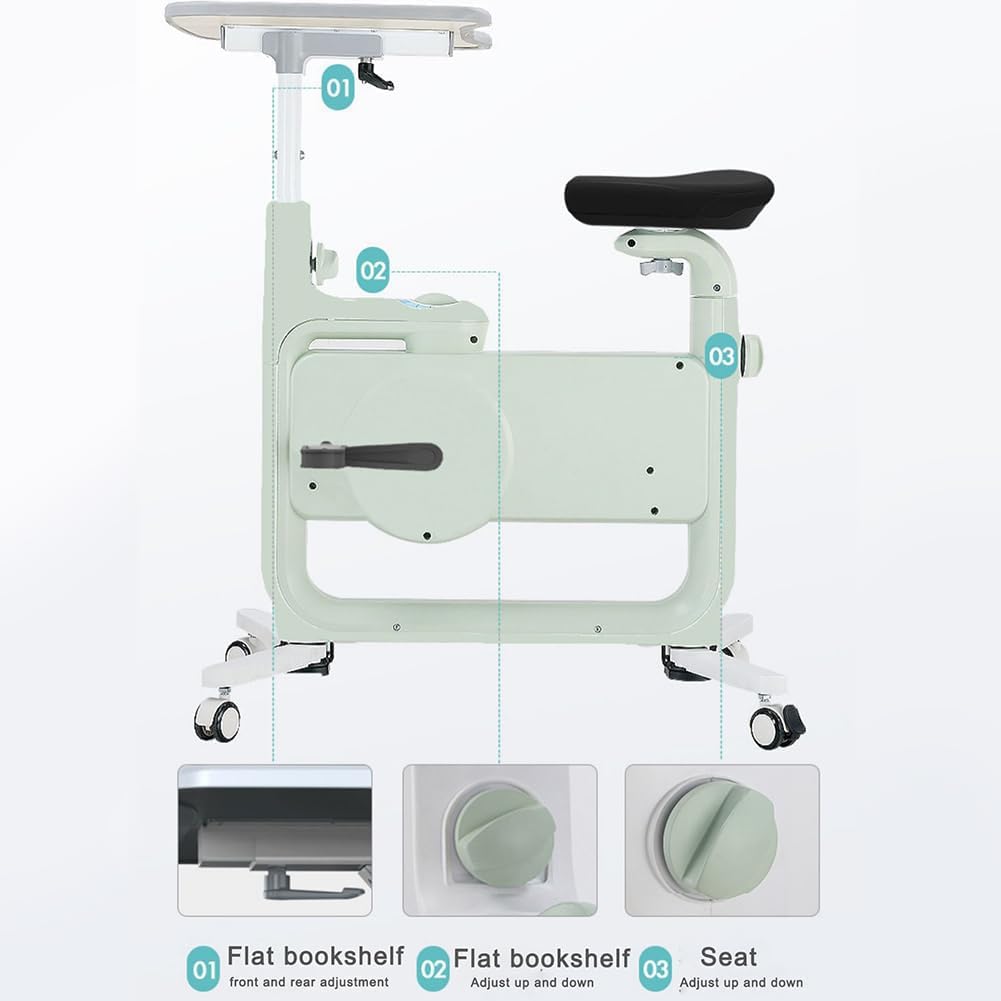 01

02

03

01 Flat bookshelf
front and rear adjustment

02 Flat bookshelf
Adjust up and down

03 Seat
Adjust up and down