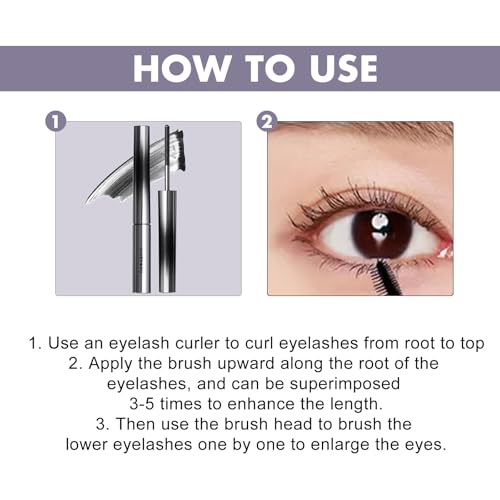 HOW TO USE

1

2

1. Use an eyelash curler to curl eyelashes from root to top
2. Apply the brush upward along the root of the eyelashes, and can be superimposed 3-5 times to enhance the length.
3. Then use the brush head to brush the lower eyelashes one by one to enlarge the eyes.