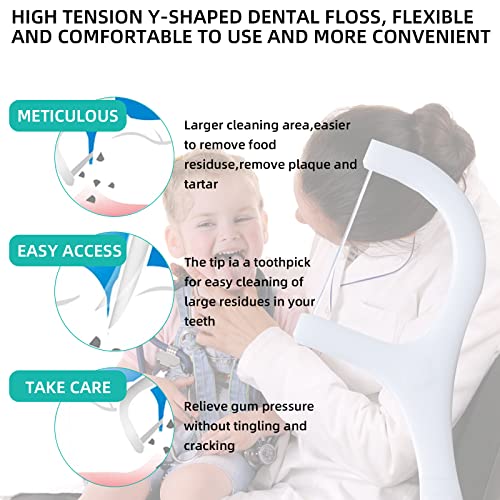 HIGH TENSION Y-SHAPED DENTAL FLOSS, FLEXIBLE AND COMFORTABLE TO USE AND MORE CONVENIENT

METICULOUS

Larger cleaning area,easier to remove food residuse,remove plaque and tartar

EASY ACCESS

The tip ia a toothpick for easy cleaning of large residues in your teeth

TAKE CARE

Relieve gum pressure without tingling and cracking