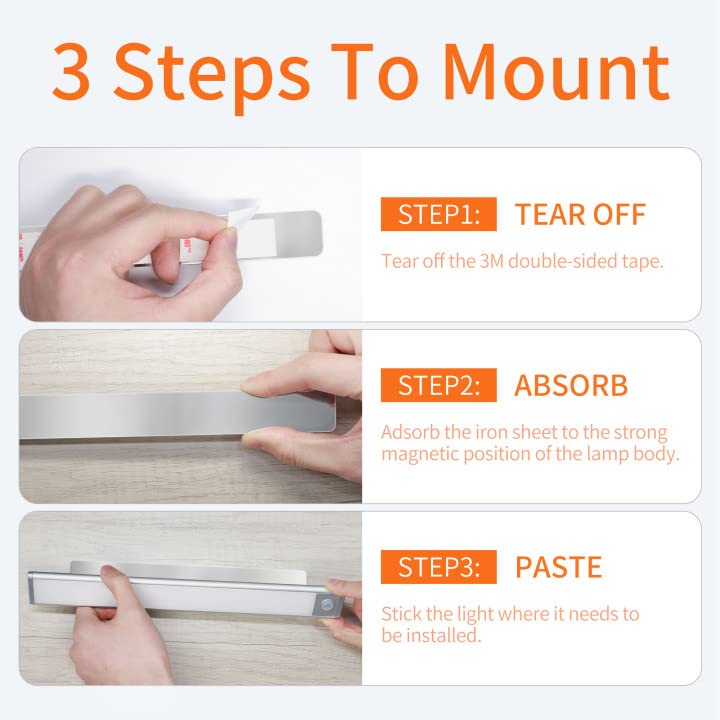 3 Steps To Mount

STEP1: TEAR OFF

Tear off the 3M double-sided tape.

STEP2: ABSORB

Adsorb the iron sheet to the strong magnetic position of the lamp body.

STEP3: PASTE

Stick the light where it needs to be installed.