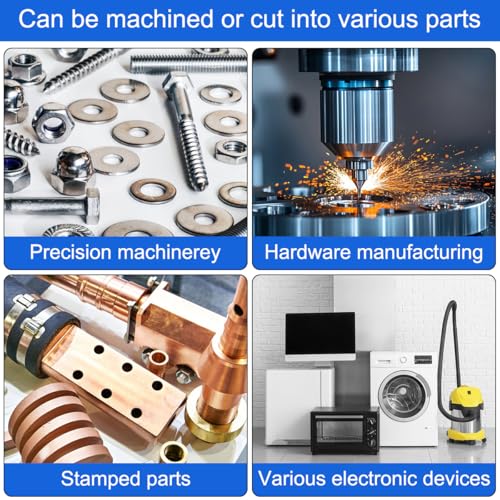 Can be machined or cut into various parts

Precision machinerey

Hardware manufacturing

Stamped parts

Various electronic devices