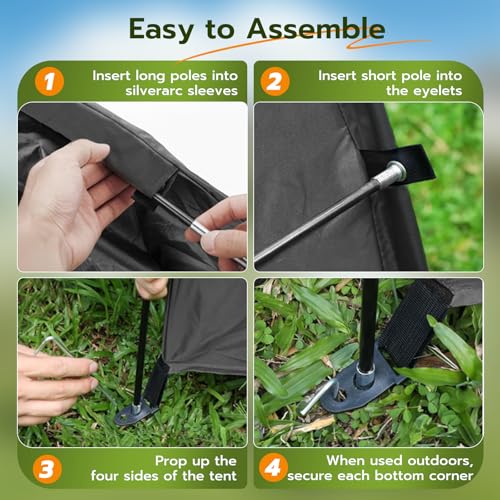 Easy to Assemble

1 Insert long poles into silverarc sleeves

2 Insert short pole into the eyelets

3 Prop up the four sides of the tent

4 When used outdoors, secure each bottom corner