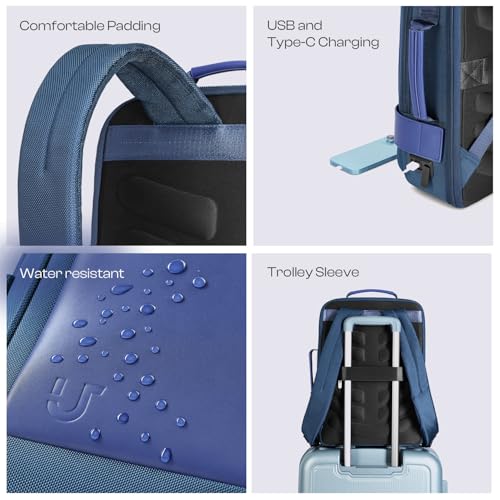 Comfortable Padding

USB and Type-C Charging

Water resistant

Trolley Sleeve