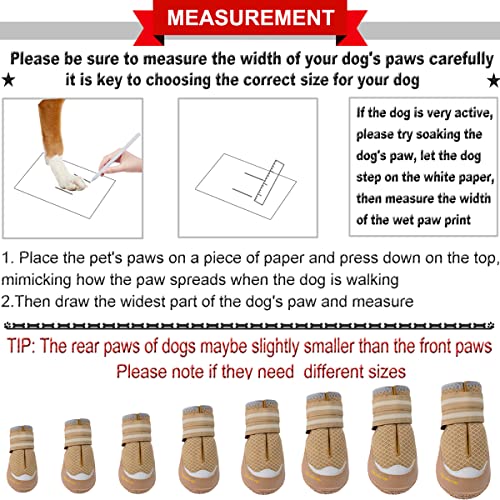 MEASUREMENT

Please be sure to measure the width of your dog's paws carefully
★ it is key to choosing the correct size for your dog ★

If the dog is very active, please try soaking the dog's paw, let the dog step on the white paper, then measure the width of the wet paw print

1. Place the pet's paws on a piece of paper and press down on the top, mimicking how the paw spreads when the dog is walking
2.Then draw the widest part of the dog's paw and measure

TIP: The rear paws of dogs maybe slightly smaller than the front paws
Please note if they need different sizes